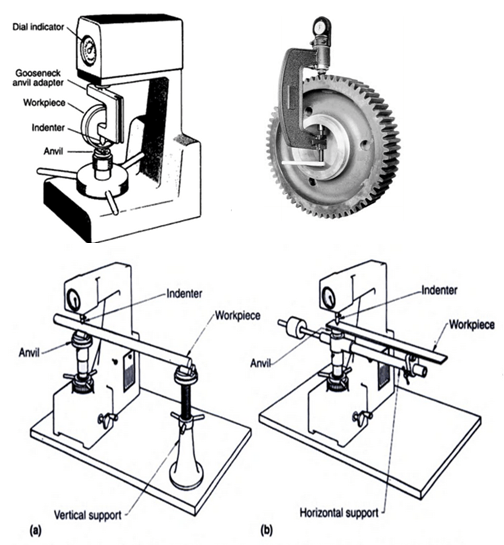 Dial indicator
Gooseneck anvil adapter
Workpiece
Indenter
Anvil

Indenter
Workpiece
Anvil
Vertical support
(a)

Indenter
Workpiece
Anvil
Horizontal support
(b)